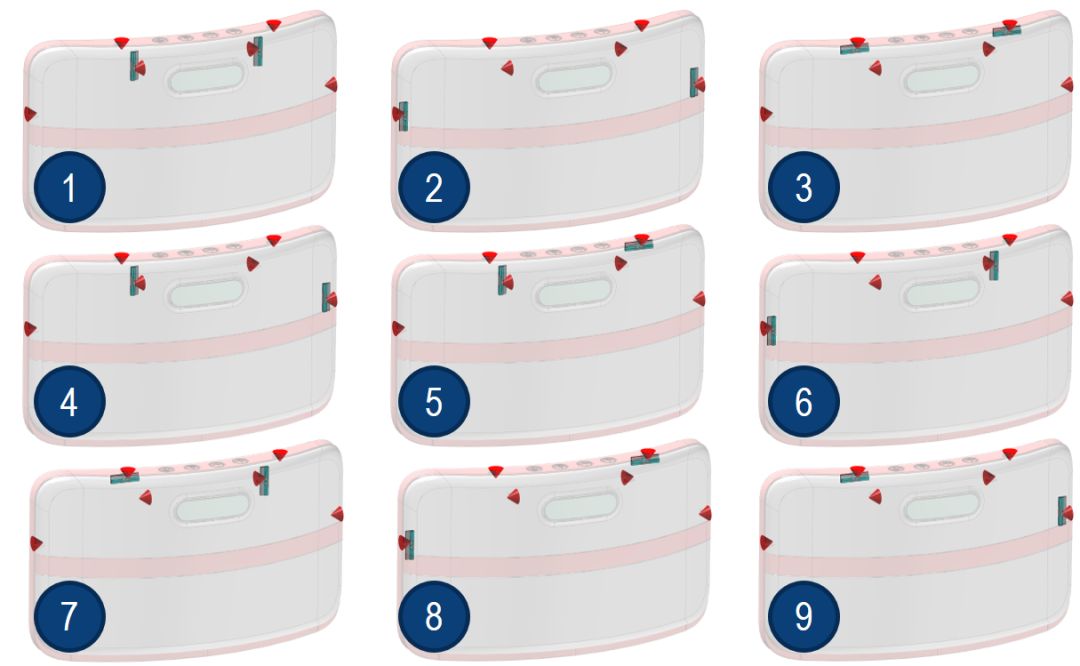 1
2
3
4
5
6
7
8
9